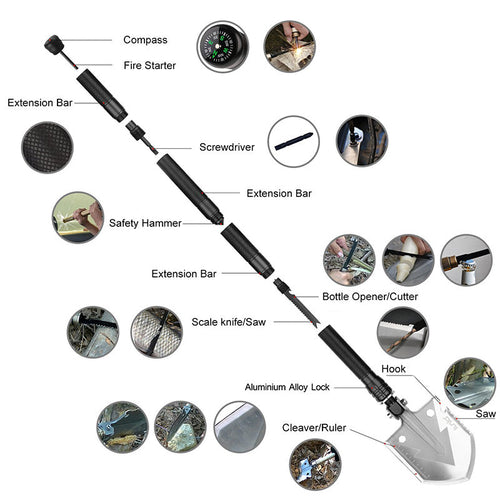 Compass
Fire Starter
Extension Bar
Screwdriver
Extension Bar
Safety Hammer
Extension Bar
Bottle Opener/Cutter
Scale knife/Saw
Hook
Aluminium Alloy Lock
Saw
Cleaver/Ruler