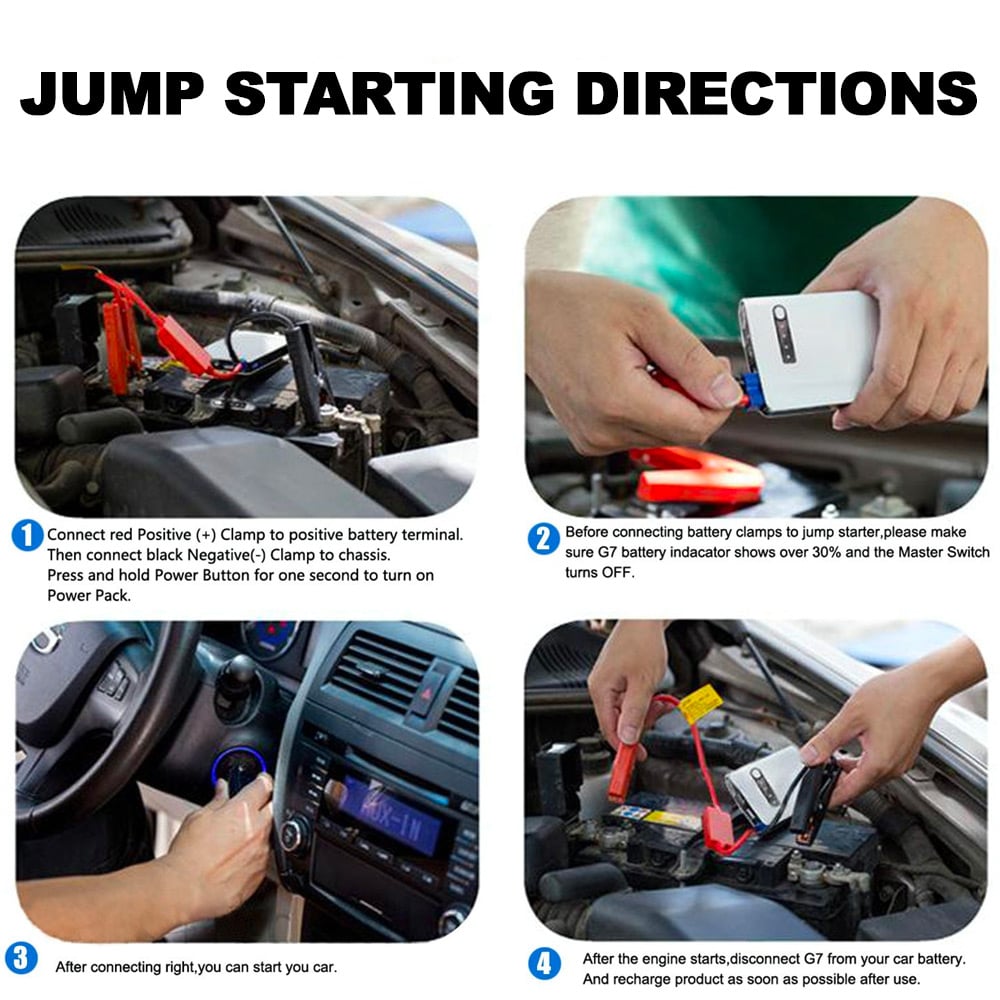 JUMP STARTING DIRECTIONS

1 Connect red Positive (+) Clamp to positive battery terminal. Then connect black Negative(-) Clamp to chassis. Press and hold Power Button for one second to turn on Power Pack.

2 Before connecting battery clamps to jump starter,please make sure G7 battery indacator shows over 30% and the Master Switch turns OFF.

AUX-IN

3 After connecting right,you can start you car.

4 After the engine starts,disconnect G7 from your car battery. And recharge product as soon as possible after use.